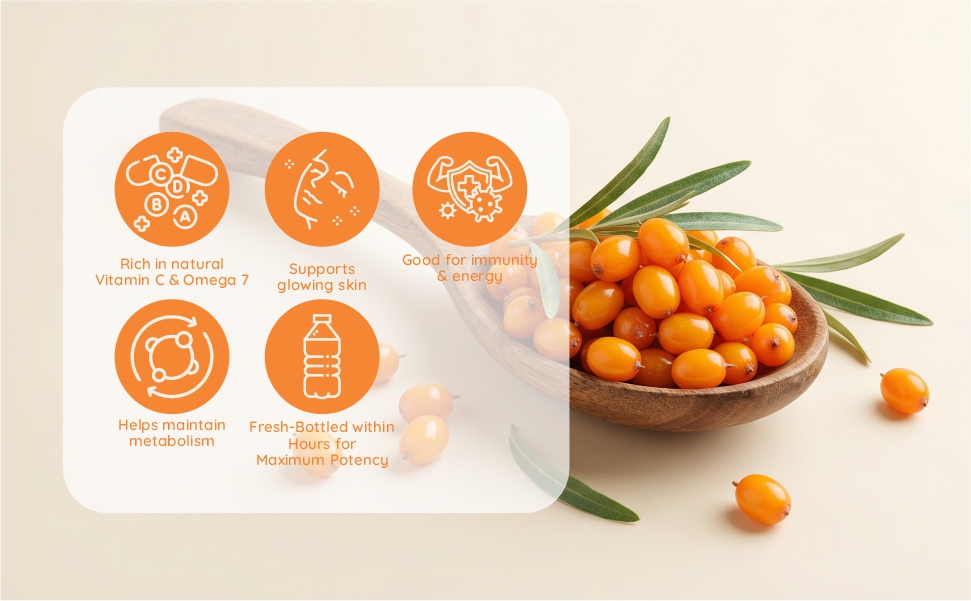 C D B A

Rich in natural Vitamin C & Omega 7

Supports glowing skin

Good for immunity & energy

Helps maintain metabolism

Fresh-Bottled within Hours for Maximum Potency