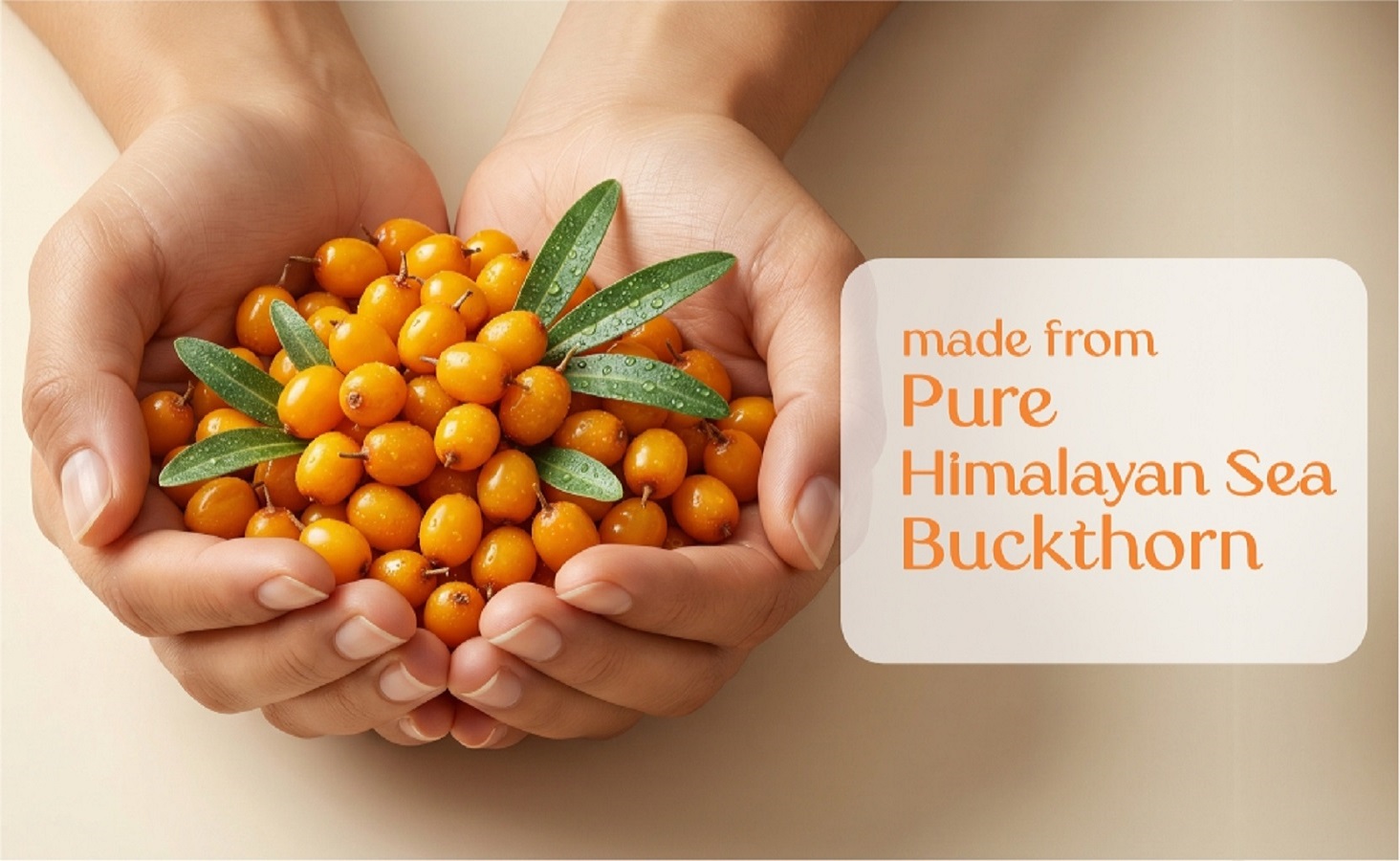 made from
Pure
Himalayan Sea
Buckthorn