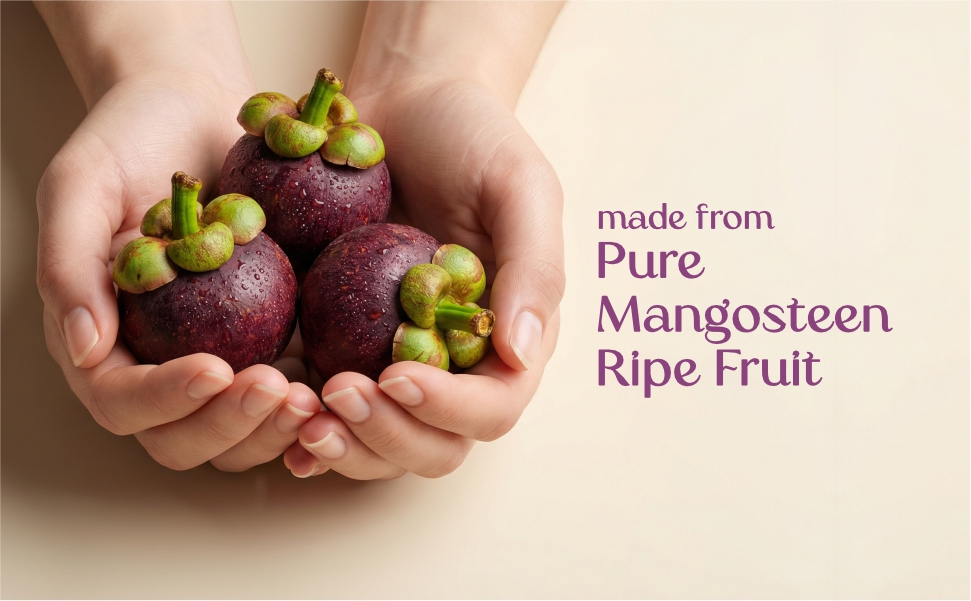 made from
Pure
Mangosteen
Ripe Fruit